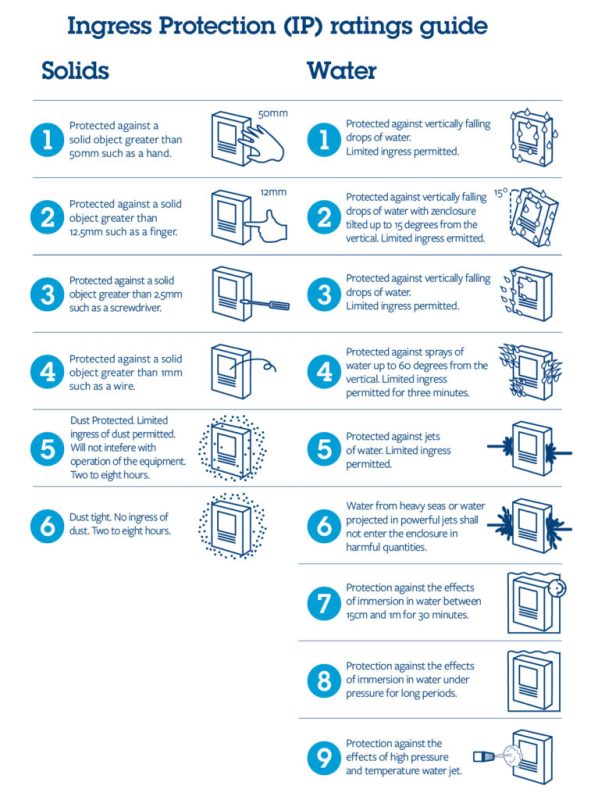 Ingress Protection (IP) ratings guide

Solids

1 Protected against a solid object greater than 50mm such as a hand.

50mm

2 Protected against a solid object greater than 12.5mm such as a finger.

12mm

3 Protected against a solid object greater than 2.5mm such as a screwdriver.

4 Protected against a solid object greater than 1mm such as a wire.

5 Dust Protected. Limited ingress of dust permitted. Will not intefere with operation of the equipment. Two to eight hours.

6 Dust tight. No ingress of dust. Two to eight hours.

Water

1 Protected against vertically falling drops of water. Limited ingress permitted.

2 Protected against vertically falling drops of water with zenclosure tilted up to 15 degrees from the vertical. Limited ingress ermitted.

15°

3 Protected against vertically falling drops of water. Limited ingress permitted.

4 Protected against sprays of water up to 60 degrees from the vertical. Limited ingress permitted for three minutes.

5 Protected against jets of water. Limited ingress permitted.

6 Water from heavy seas or water projected in powerful jets shall not enter the enclosure in harmful quantities.

7 Protection against the effects of immersion in water between 15cm and 1m for 30 minutes.

8 Protection against the effects of immersion in water under pressure for long periods.

9 Protection against the effects of high pressure and temperature water jet.